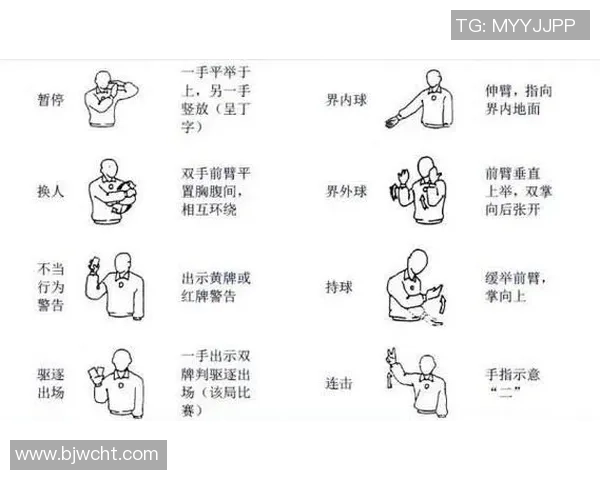 TG: MYYJJPP

暂停 一手平举于上，另一手竖放（呈丁字）

换人 双手前臂平置胸腹间，相互环绕

不当行为警告 出示黄牌或红牌警告

驱逐出场 一手出示双牌判驱逐出场（该局比赛）

界内球 伸臂，指向界内地面

界外球 前臂垂直上举，双掌向后张开

持球 缓举前臂，掌向上

连击 手指示意“二”

www.bjwcht.com